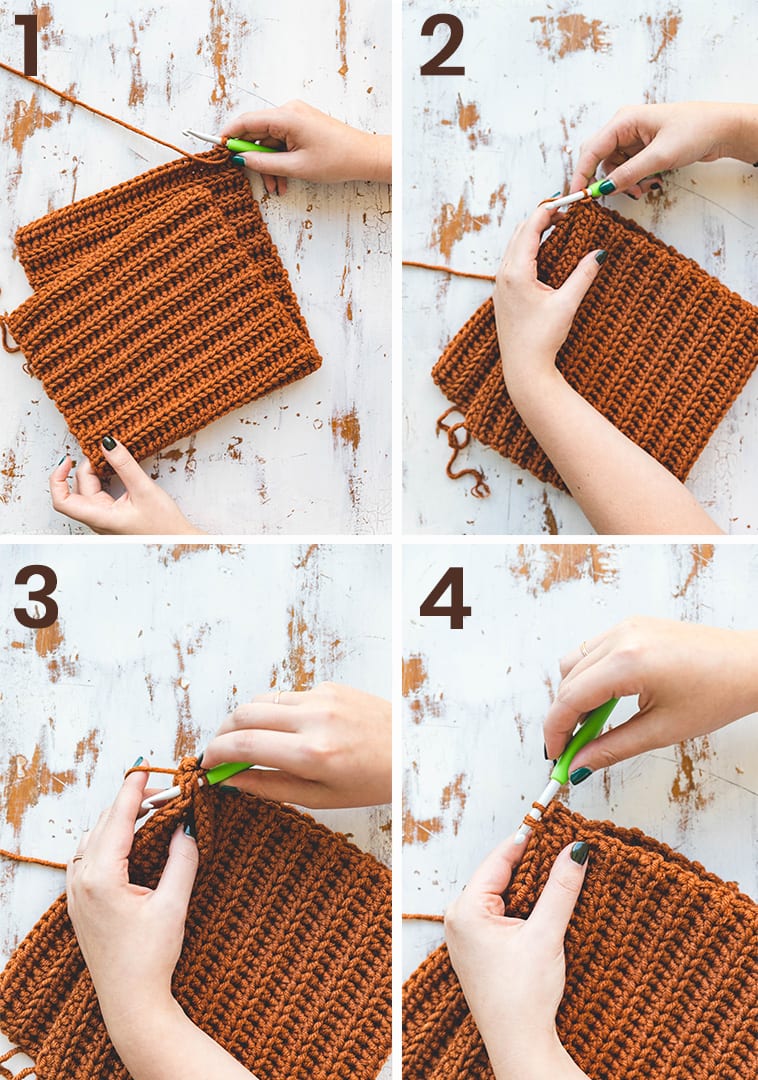 1
2
3
4