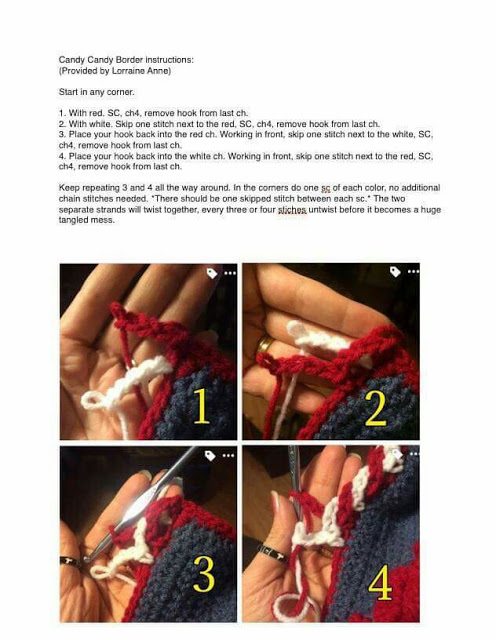 Candy Candy Border instructions:
(Provided by Lorraine Anne)

Start in any corner.

1. With red. SC, ch4, remove hook from last ch.
2. With white. Skip one stitch next to the red, SC, ch4, remove hook from last ch.
3. Place your hook back into the red ch. Working in front, skip one stitch next to the white, SC, ch4, remove hook from last ch.
4. Place your hook back into the white ch. Working in front, skip one stitch next to the red, SC, ch4, remove hook from last ch.

Keep repeating 3 and 4 all the way around. In the corners do one sc of each color, no additional chain stitches needed. *There should be one skipped stitch between each sc.* The two separate strands will twist together, every three or four stiches untwist before it becomes a huge tangled mess.

1

2

3

4